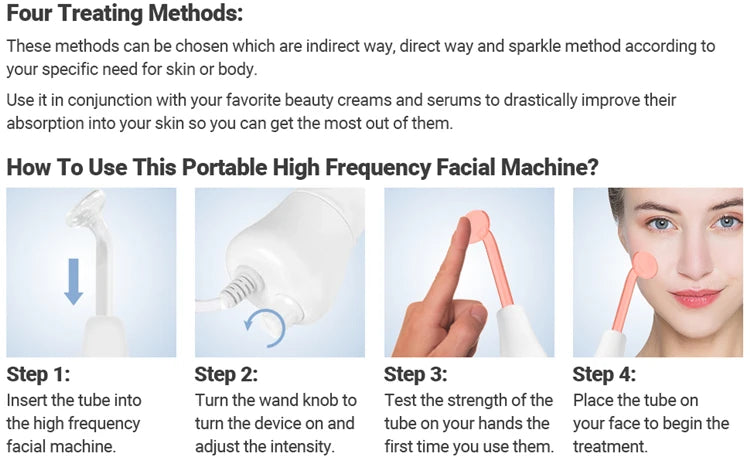 Four Treating Methods:

These methods can be chosen which are indirect way, direct way and sparkle method according to your specific need for skin or body.

Use it in conjunction with your favorite beauty creams and serums to drastically improve their absorption into your skin so you can get the most out of them.

How To Use This Portable High Frequency Facial Machine?

Step 1:
Insert the tube into the high frequency facial machine.

Step 2:
Turn the wand knob to turn the device on and adjust the intensity.

Step 3:
Test the strength of the tube on your hands the first time you use them.

Step 4:
Place the tube on your face to begin the treatment.