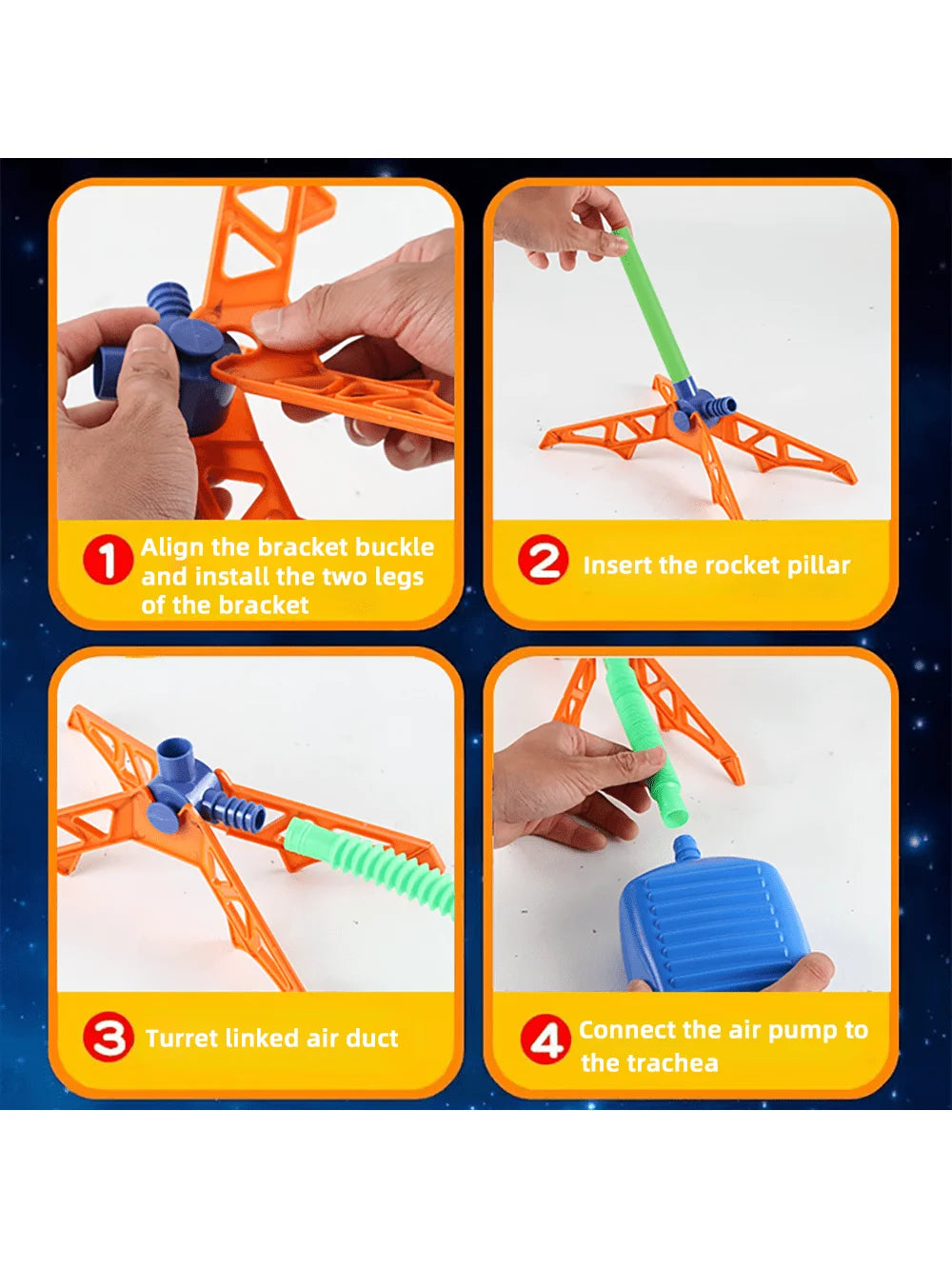 1 Align the bracket buckle and install the two legs of the bracket

2 Insert the rocket pillar

3 Turret linked air duct

4 Connect the air pump to the trachea