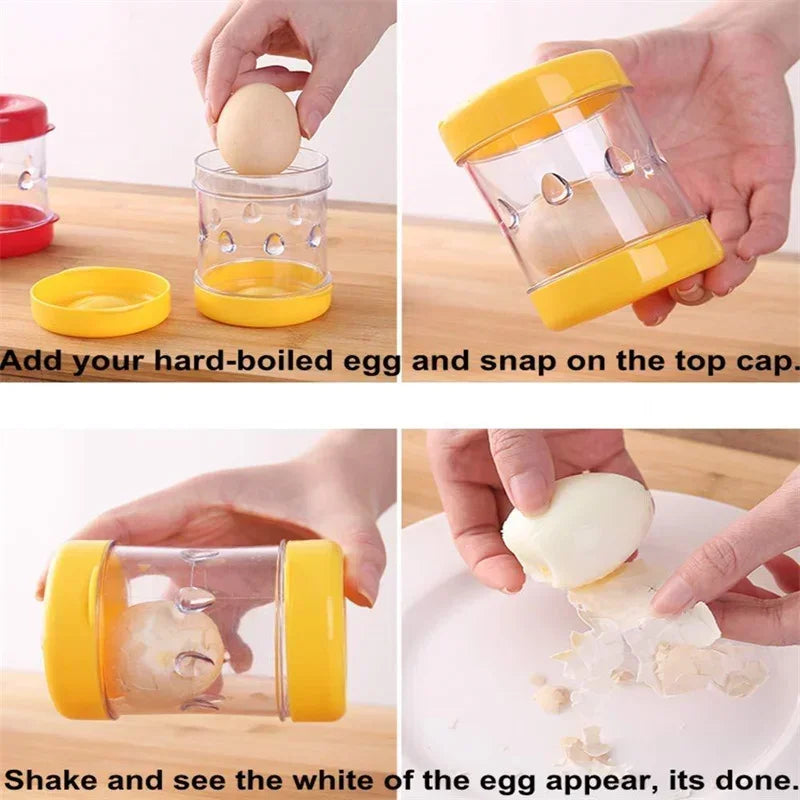 Add your hard-boiled egg and snap on the top cap.

Shake and see the white of the egg appear, its done.