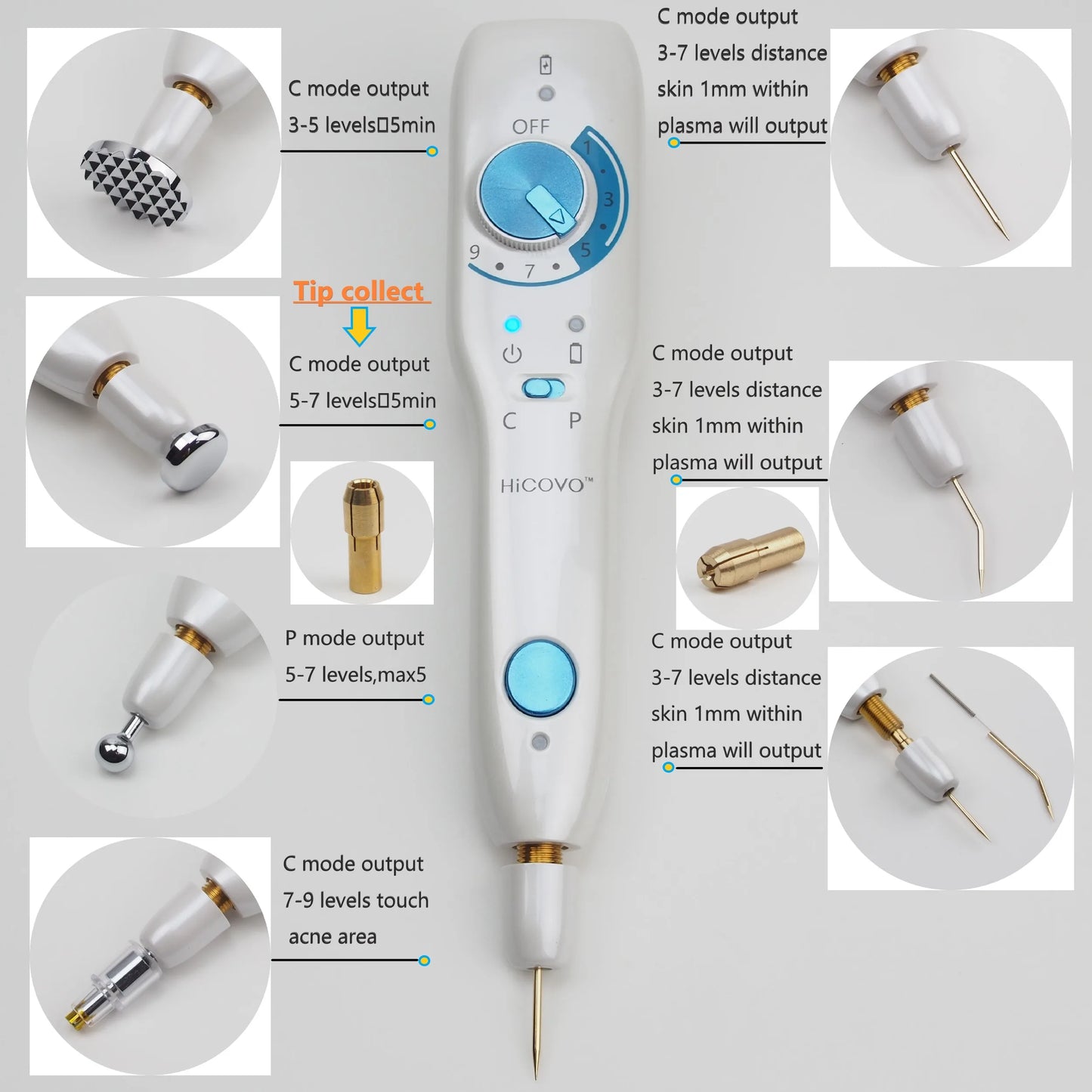 C mode output
3-5 levels□5min

Tip collect

C mode output
5-7 levels□5min

P mode output
5-7 levels,max5

C mode output
7-9 levels touch
acne area

OFF
1
3
5
7
9

C P

HiCOVO™

C mode output
3-7 levels distance
skin 1mm within
plasma will output

C mode output
3-7 levels distance
skin 1mm within
plasma will output

C mode output
3-7 levels distance
skin 1mm within
plasma will output