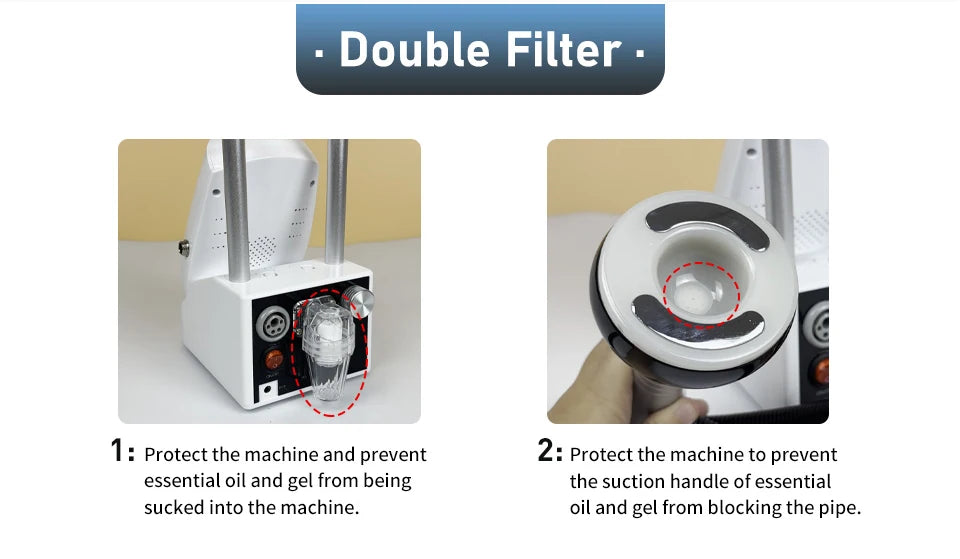 · Double Filter ·

1: Protect the machine and prevent essential oil and gel from being sucked into the machine.

2: Protect the machine to prevent the suction handle of essential oil and gel from blocking the pipe.