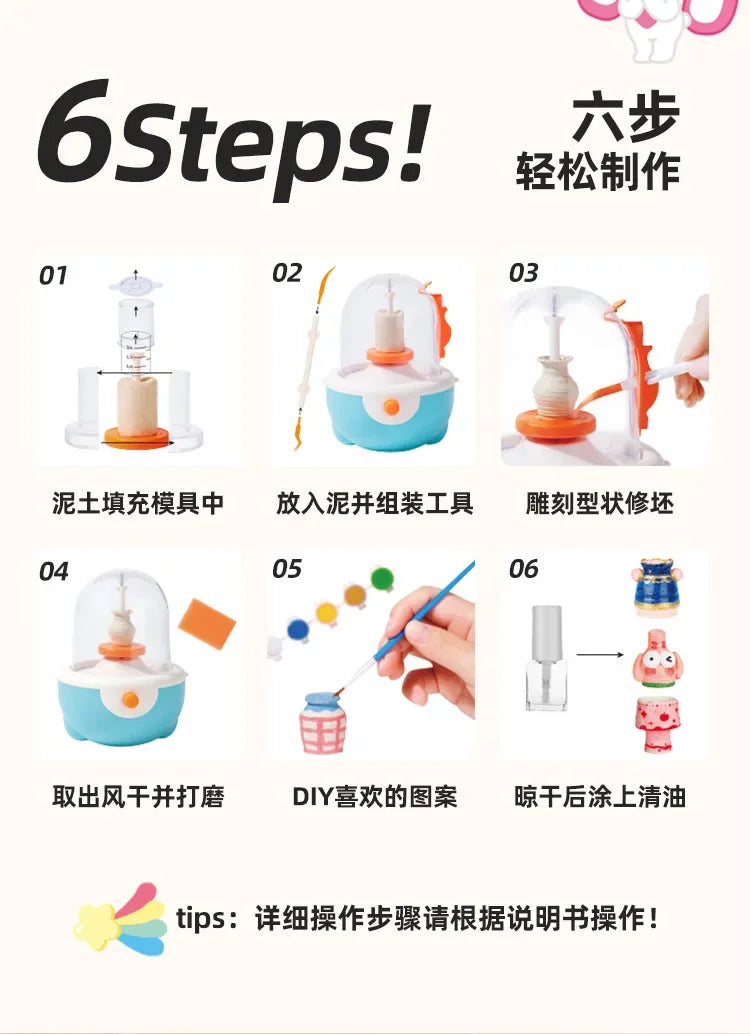 6Steps!

六步
轻松制作

01
泥土填充模具中

02
放入泥并组装工具

03
雕刻型状修坯

04
取出风干并打磨

05
DIY喜欢的图案

06
晾干后涂上清油

tips：详细操作步骤请根据说明书操作！