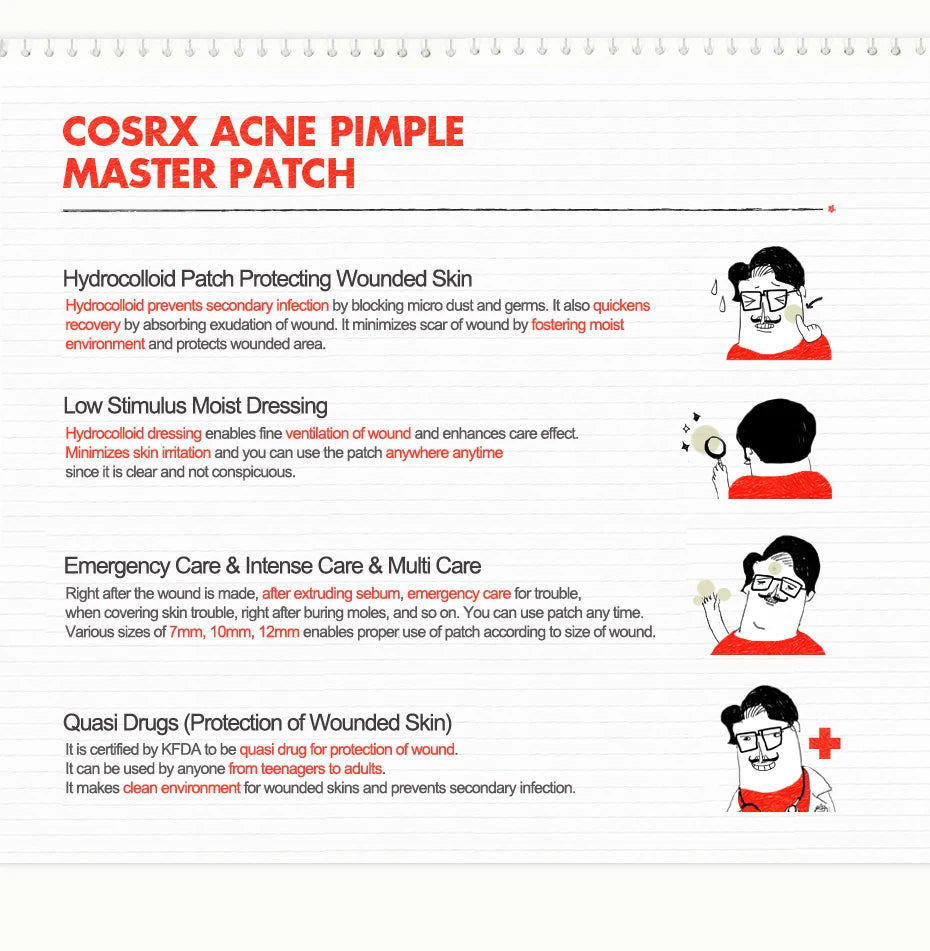 COSRX ACNE PIMPLE MASTER PATCH

Hydrocolloid Patch Protecting Wounded Skin
Hydrocolloid prevents secondary infection by blocking micro dust and germs. It also quickens recovery by absorbing exudation of wound. It minimizes scar of wound by fostering moist environment and protects wounded area.

Low Stimulus Moist Dressing
Hydrocolloid dressing enables fine ventilation of wound and enhances care effect. Minimizes skin irritation and you can use the patch anywhere anytime since it is clear and not conspicuous.

Emergency Care & Intense Care & Multi Care
Right after the wound is made, after extruding sebum, emergency care for trouble, when covering skin trouble, right after buring moles, and so on. You can use patch any time. Various sizes of 7mm, 10mm, 12mm enables proper use of patch according to size of wound.

Quasi Drugs (Protection of Wounded Skin)
It is certified by KFDA to be quasi drug for protection of wound.
It can be used by anyone from teenagers to adults.
It makes clean environment for wounded skins and prevents secondary infection.