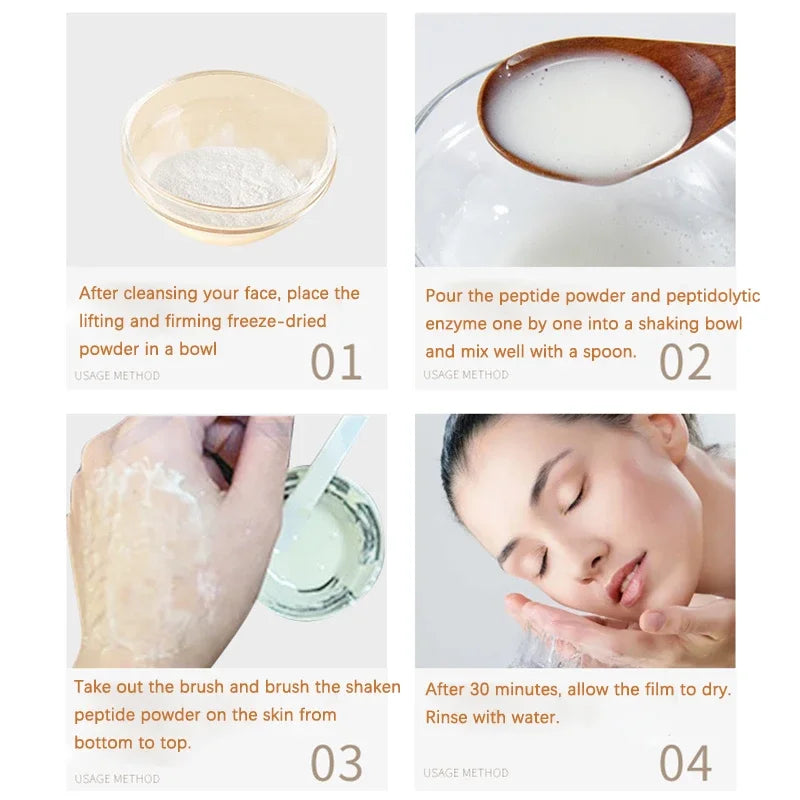 After cleansing your face, place the lifting and firming freeze-dried powder in a bowl

01

USAGE METHOD

Pour the peptide powder and peptidolytic enzyme one by one into a shaking bowl and mix well with a spoon.

02

USAGE METHOD

Take out the brush and brush the shaken peptide powder on the skin from bottom to top.

03

USAGE METHOD

After 30 minutes, allow the film to dry. Rinse with water.

04

USAGE METHOD