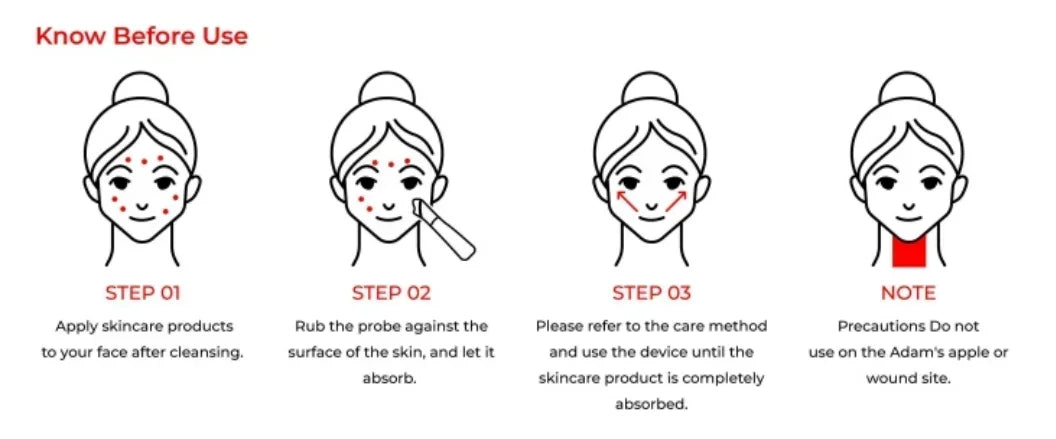 Know Before Use

STEP 01

Apply skincare products to your face after cleansing.

STEP 02

Rub the probe against the surface of the skin, and let it absorb.

STEP 03

Please refer to the care method and use the device until the skincare product is completely absorbed.

NOTE

Precautions Do not use on the Adam's apple or wound site.