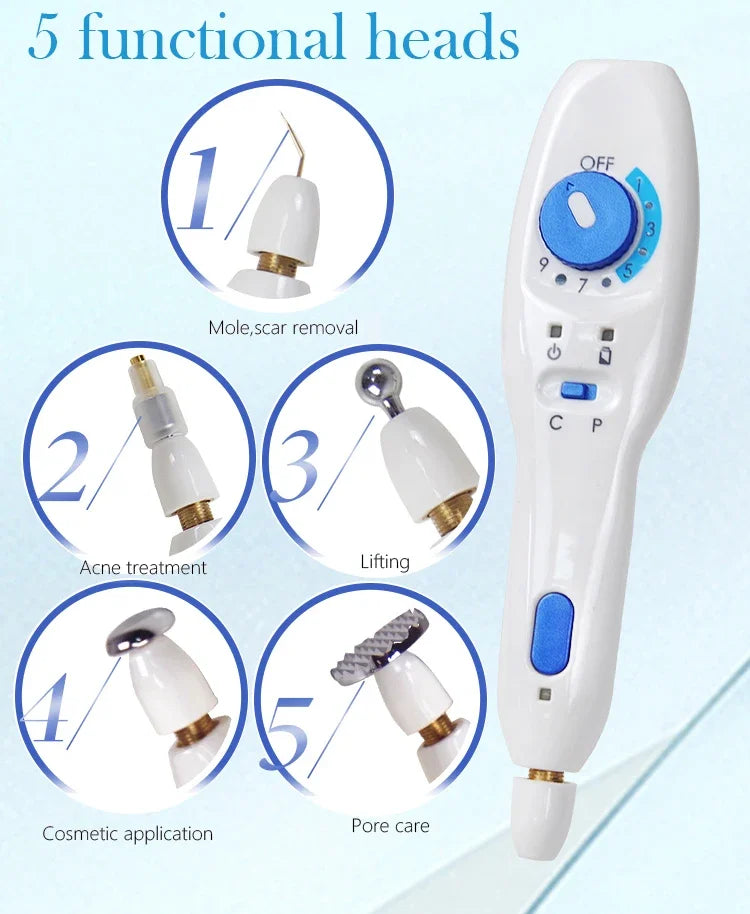 5 functional heads

1

Mole,scar removal

2

Acne treatment

3

Lifting

4

Cosmetic application

5

Pore care

OFF
1
3
5
7
9

C P