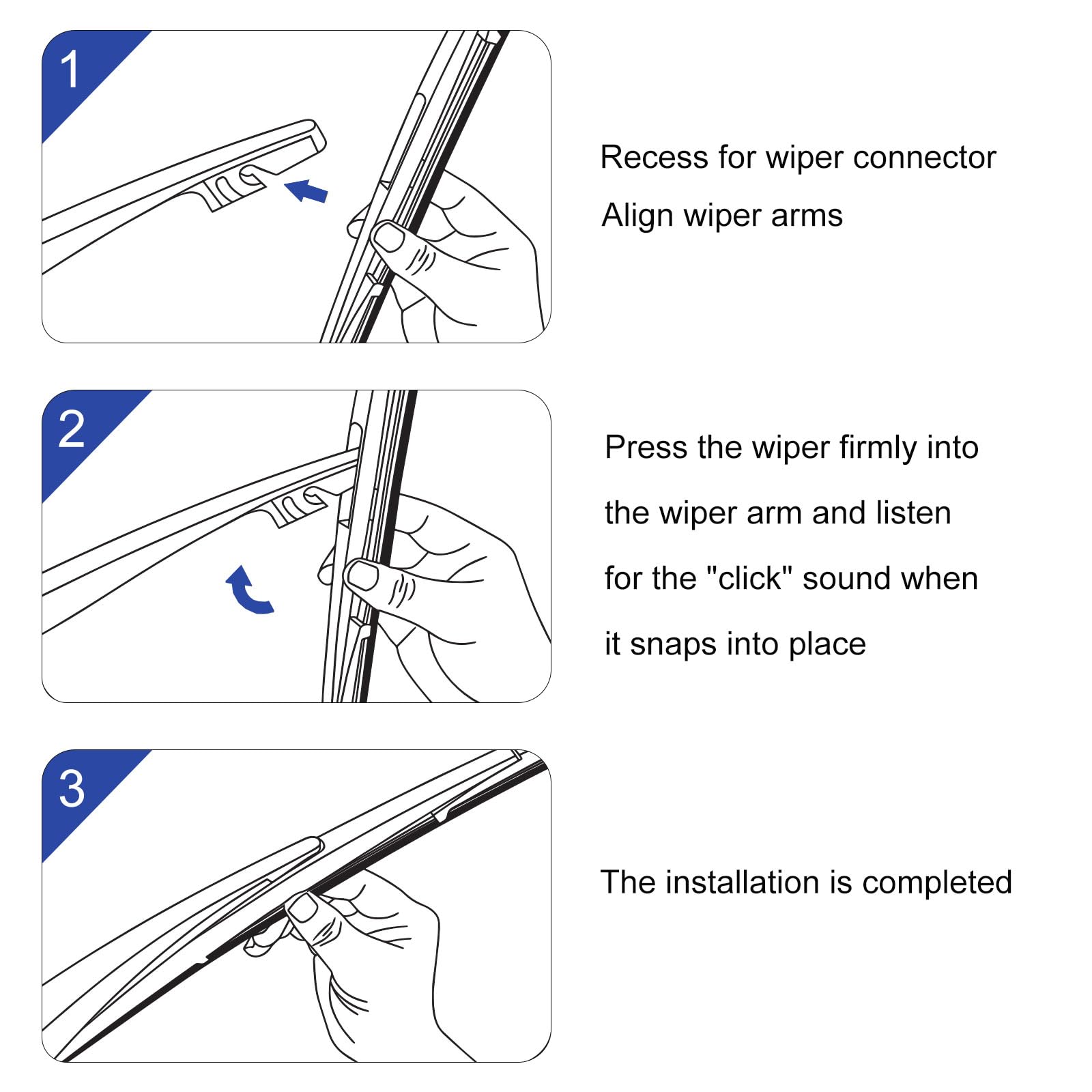 1

Recess for wiper connector
Align wiper arms

2

Press the wiper firmly into the wiper arm and listen for the "click" sound when it snaps into place

3

The installation is completed