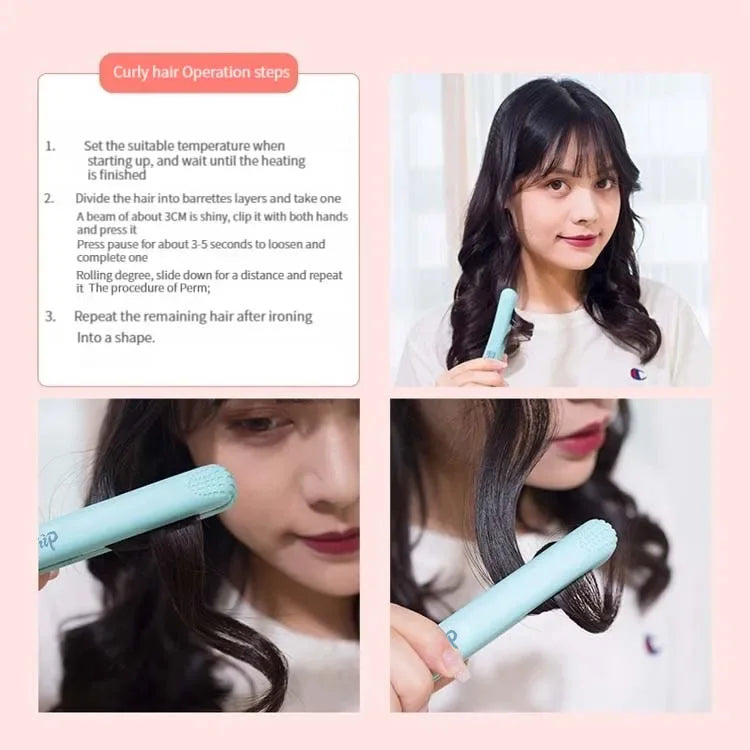 Curly hair Operation steps

1. Set the suitable temperature when starting up, and wait until the heating is finished

2. Divide the hair into barrettes layers and take one
A beam of about 3CM is shiny, clip it with both hands and press it
Press pause for about 3-5 seconds to loosen and complete one
Rolling degree, slide down for a distance and repeat it The procedure of Perm;

3. Repeat the remaining hair after ironing
Into a shape.